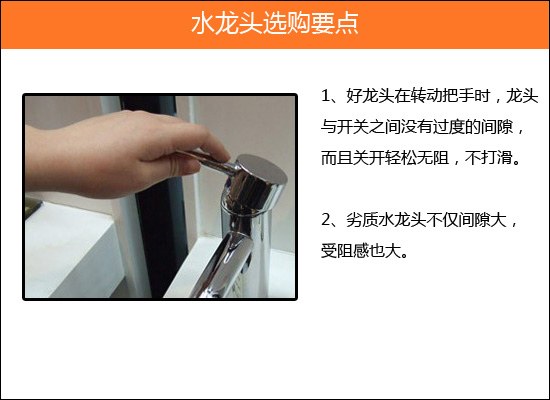 水龙头选购要点

1、好龙头在转动把手时，龙头与开关之间没有过度的间隙，而且关开轻松无阻，不打滑。

2、劣质水龙头不仅间隙大，受阻感也大。