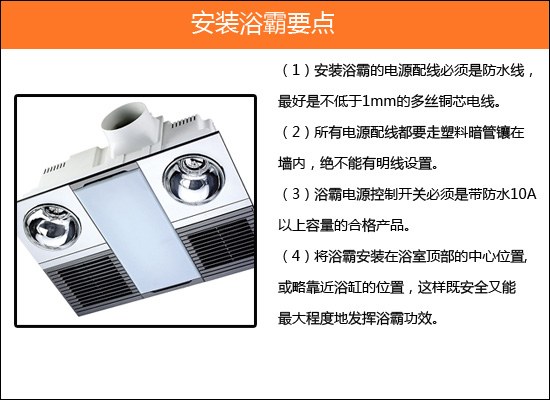 安装浴霸要点

（1）安装浴霸的电源配线必须是防水线，最好是不低于1mm的多丝铜芯电线。

（2）所有电源配线都要走塑料暗管镶在墙内，绝不能有明线设置。

（3）浴霸电源控制开关必须是带防水10A以上容量的合格产品。

（4）将浴霸安装在浴室顶部的中心位置,或略靠近浴缸的位置，这样既安全又能最大程度地发挥浴霸功效。