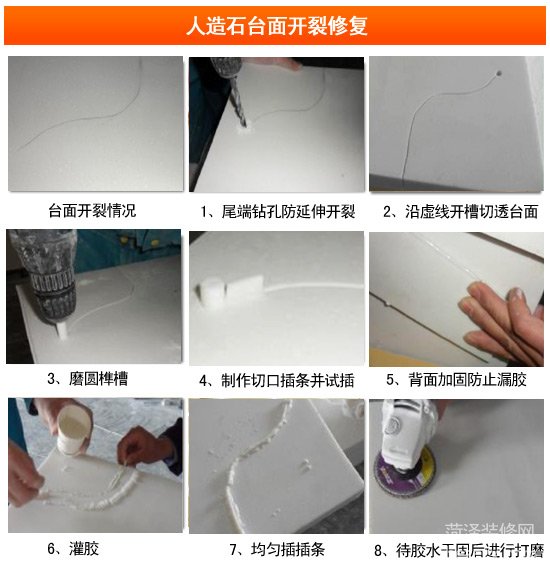 人造石台面开裂修复

台面开裂情况

1、尾端钻孔防延伸开裂

2、沿虚线开槽切透台面

3、磨圆榫槽

4、制作切口插条并试插

5、背面加固防止漏胶

6、灌胶

7、均匀插插条

菏泽装修网

8、待胶水干固后进行打磨